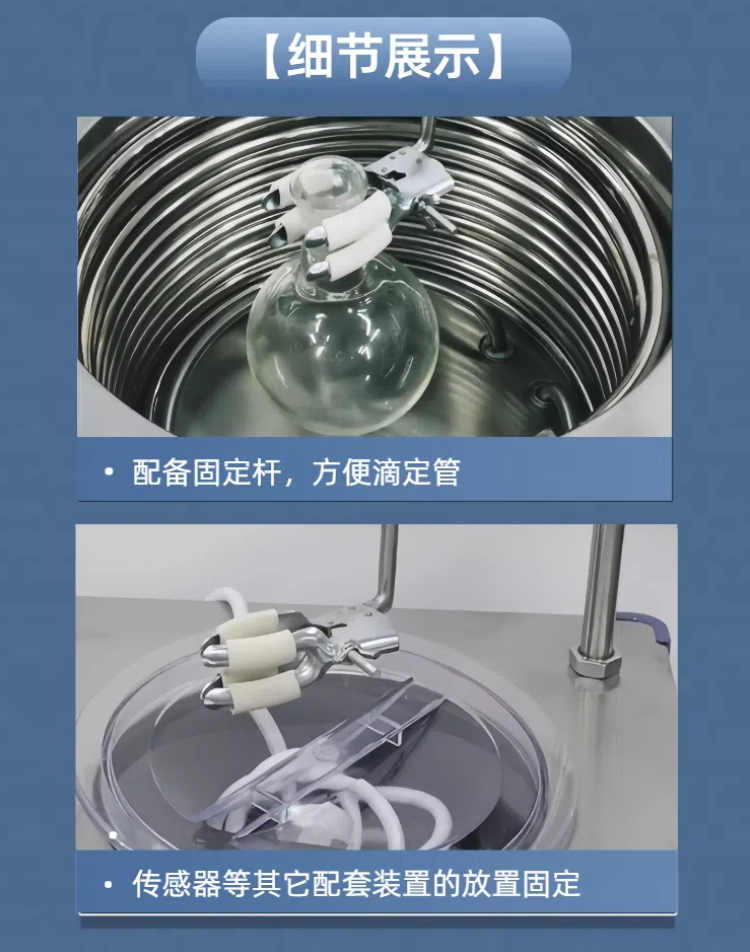 【细节展示】

• 配备固定杆，方便滴定管

• 传感器等其它配套装置的放置固定