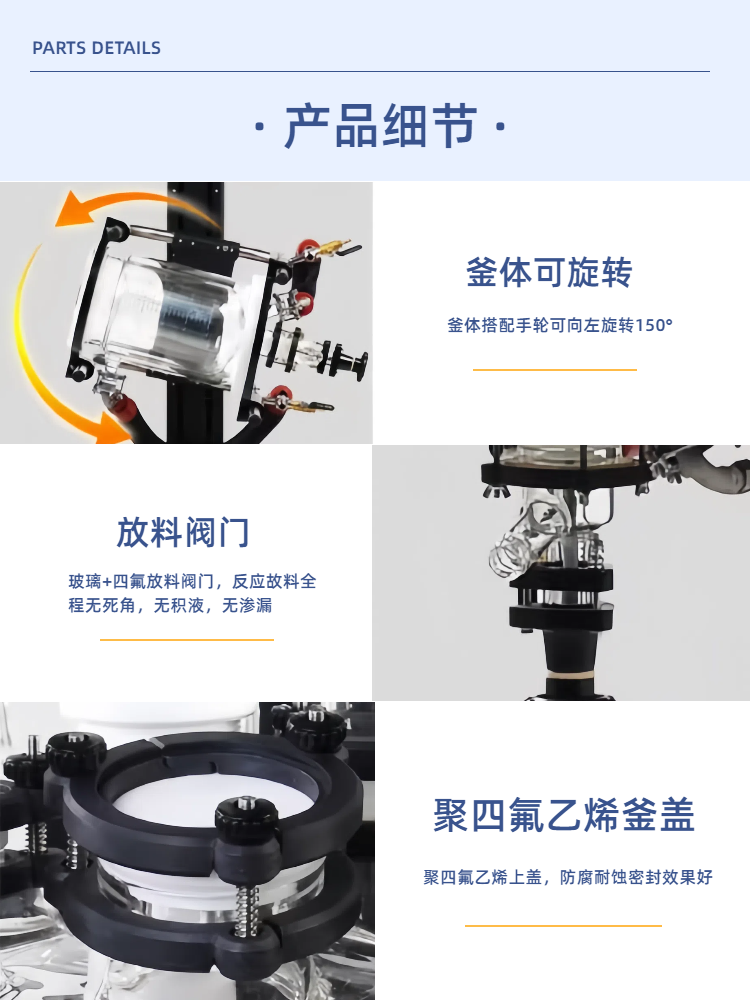 PARTS DETAILS

· 产品细节 ·

釜体可旋转

釜体搭配手轮可向左旋转150°

放料阀门

玻璃+四氟放料阀门，反应放料全程无死角，无积液，无渗漏

聚四氟乙烯釜盖

聚四氟乙烯上盖，防腐耐蚀密封效果好